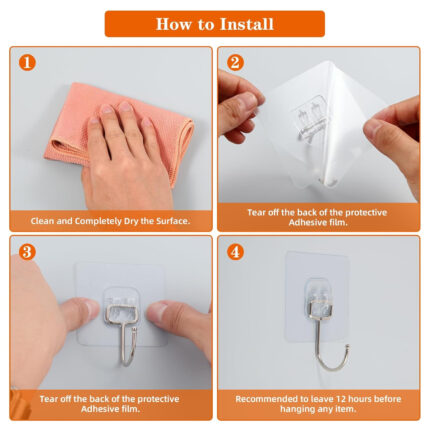 How to Install

1

Clean and Completely Dry the Surface.

2

Tear off the back of the protective Adhesive film.

3

Tear off the back of the protective Adhesive film.

4

Recommended to leave 12 hours before hanging any item.